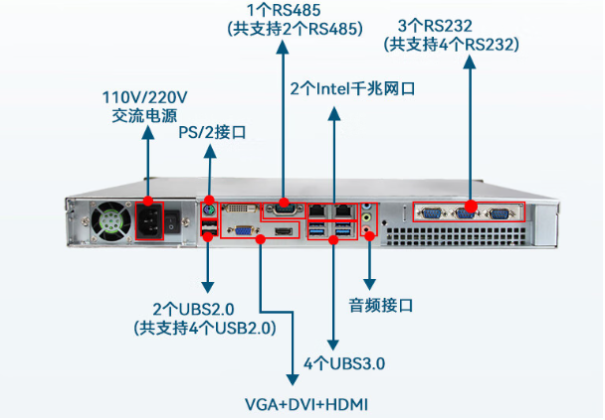 1个RS485
(共支持2个RS485)

3个RS232
(共支持4个RS232)

2个Intel千兆网口

110V/220V
交流电源

PS/2接口

2个UBS2.0
(共支持4个USB2.0)

音频接口

4个UBS3.0

VGA+DVI+HDMI