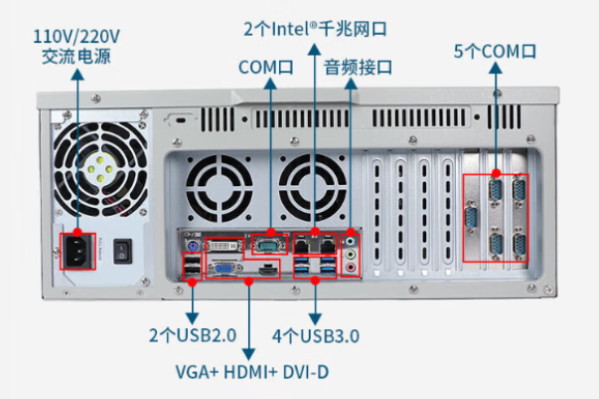 110V/220V
交流电源

2个Intel®千兆网口

COM口

音频接口

5个COM口

2个USB2.0

4个USB3.0

VGA+ HDMI+ DVI-D