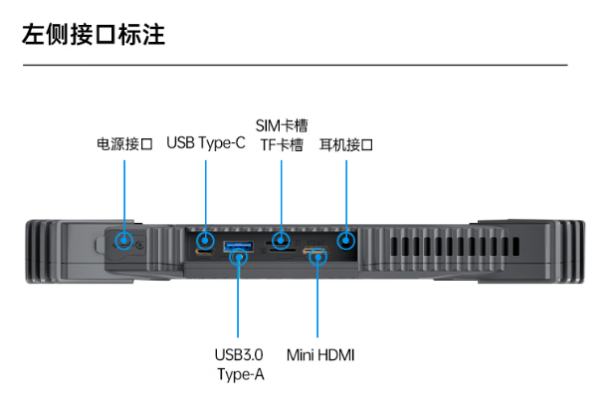 左侧接口标注

电源接口

USB Type-C

SIM卡槽
TF卡槽

耳机接口

USB3.0
Type-A

Mini HDMI