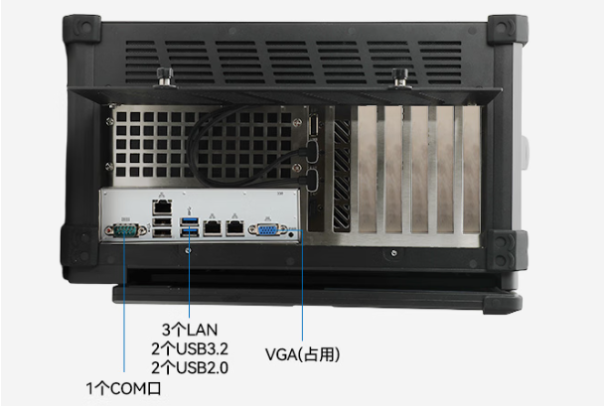 3个LAN
2个USB3.2
2个USB2.0

VGA(占用)

1个COM口