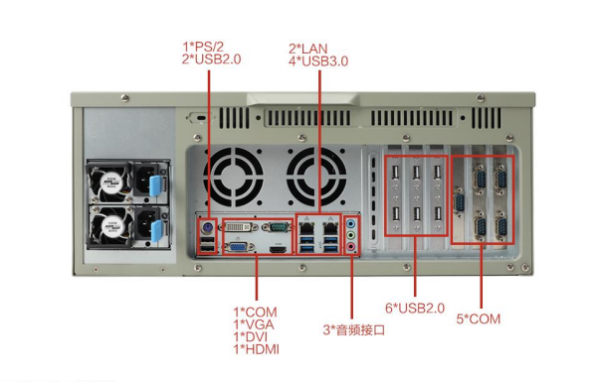 1*PS/2
2*USB2.0

2*LAN
4*USB3.0

1*COM
1*VGA
1*DVI
1*HDMI

3*音频接口

6*USB2.0

5*COM