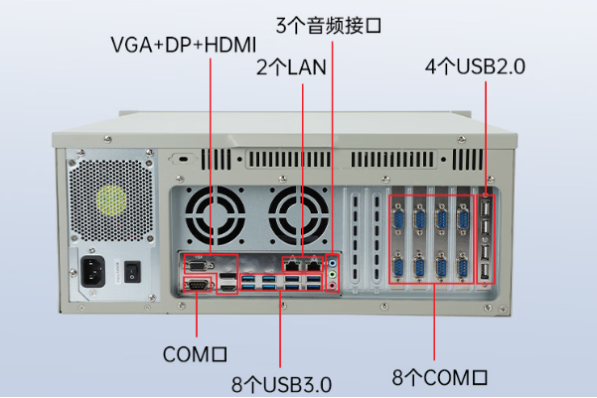 3个音频接口
VGA+DP+HDMI
2个LAN
4个USB2.0
COM口
8个USB3.0
8个COM口