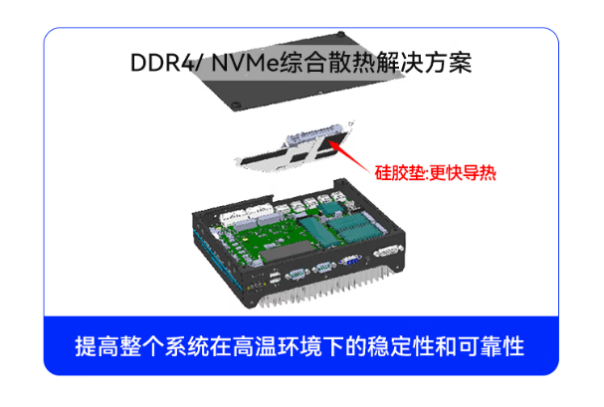 DDR4/ NVMe综合散热解决方案

硅胶垫:更快导热

提高整个系统在高温环境下的稳定性和可靠性