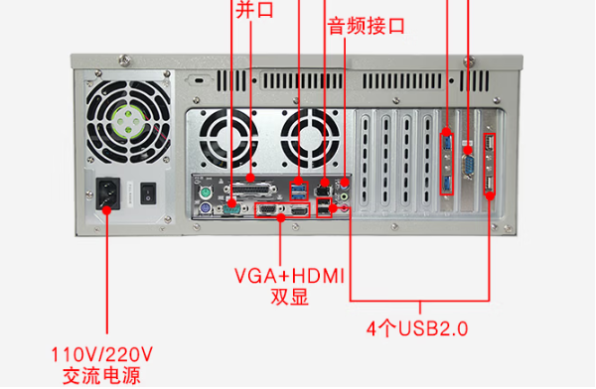 并口

音频接口

VGA+HDMI
双显

4个USB2.0

110V/220V
交流电源